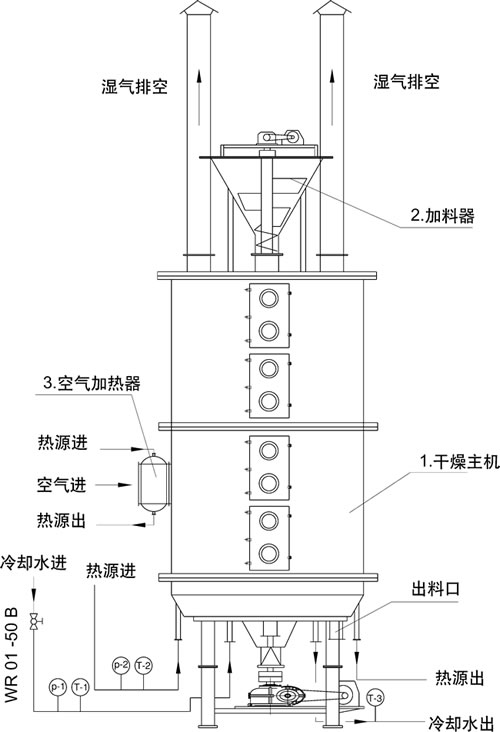 湿气排空

湿气排空

2.加料器

3.空气加热器

热源进

空气进

热源出

1.干燥主机

冷却水进

热源进

出料口

WR 01 -50 B

p-1

T-1

p-2

T-2

T-3

热源出

冷却水出